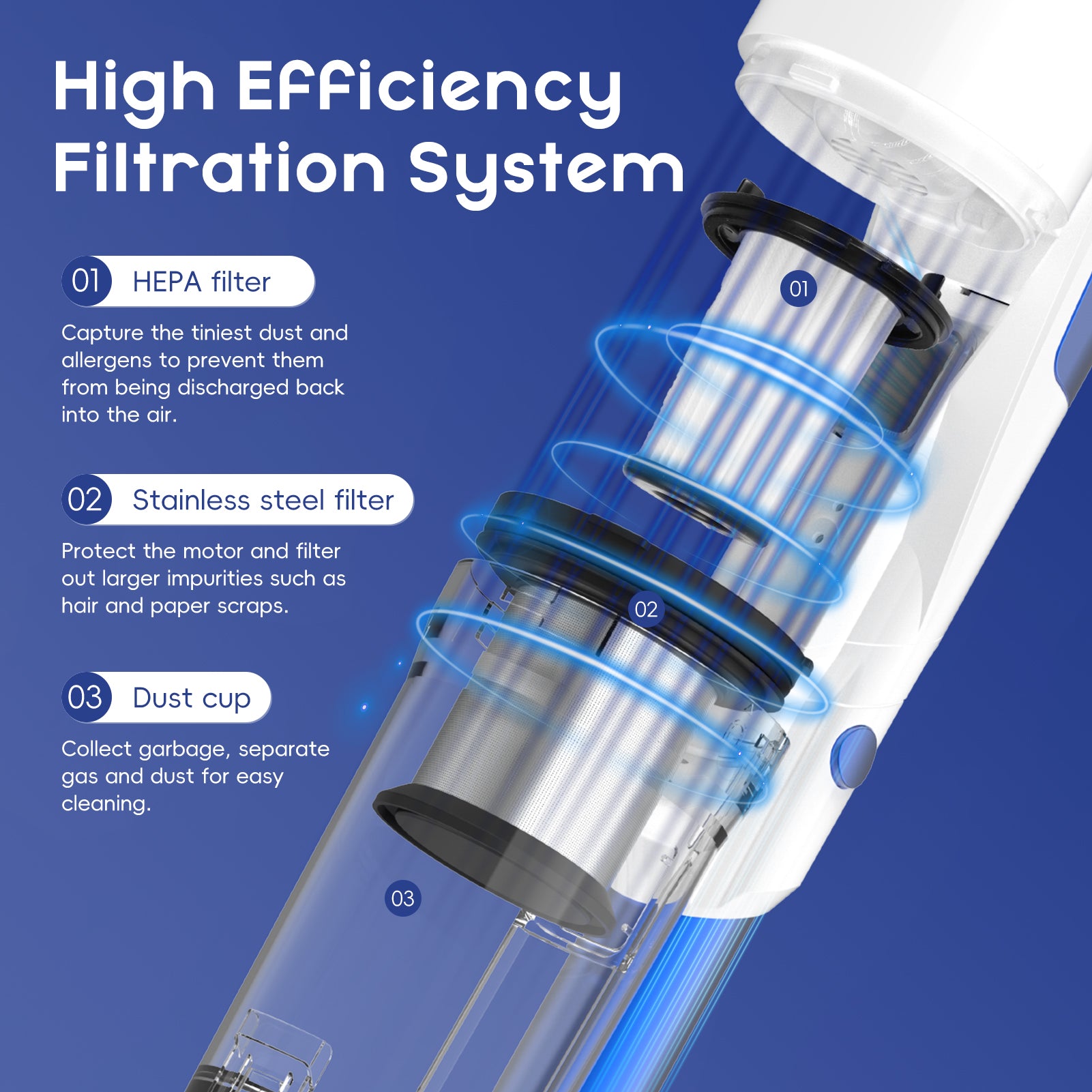 High Efficiency Filtration System

01 HEPA filter

Capture the tiniest dust and allergens to prevent them from being discharged back into the air.

02 Stainless steel filter

Protect the motor and filter out larger impurities such as hair and paper scraps.

03 Dust cup

Collect garbage, separate gas and dust for easy cleaning.

01

02

03