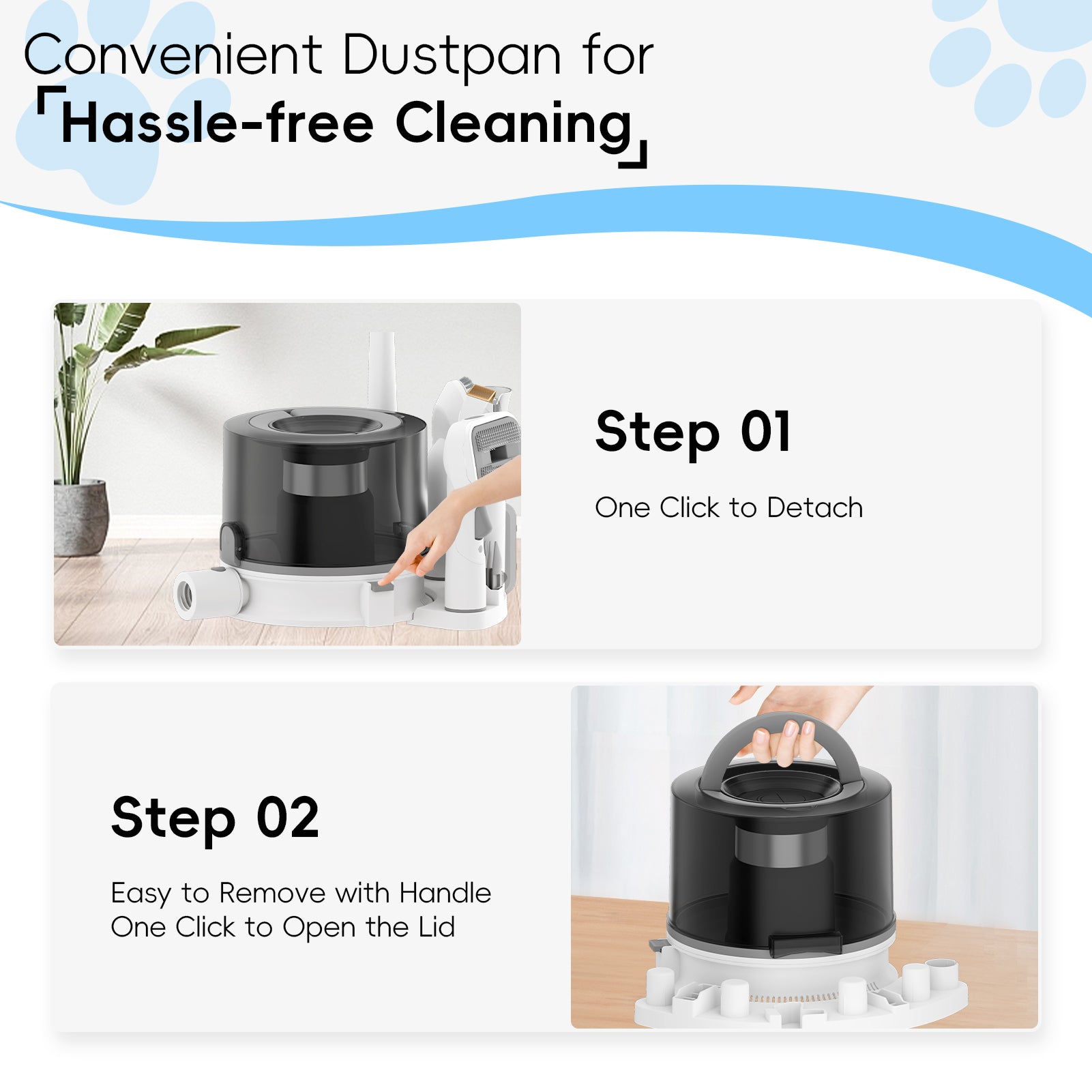 Convenient Dustpan for
「Hassle-free Cleaning」

Step 01

One Click to Detach

Step 02

Easy to Remove with Handle
One Click to Open the Lid